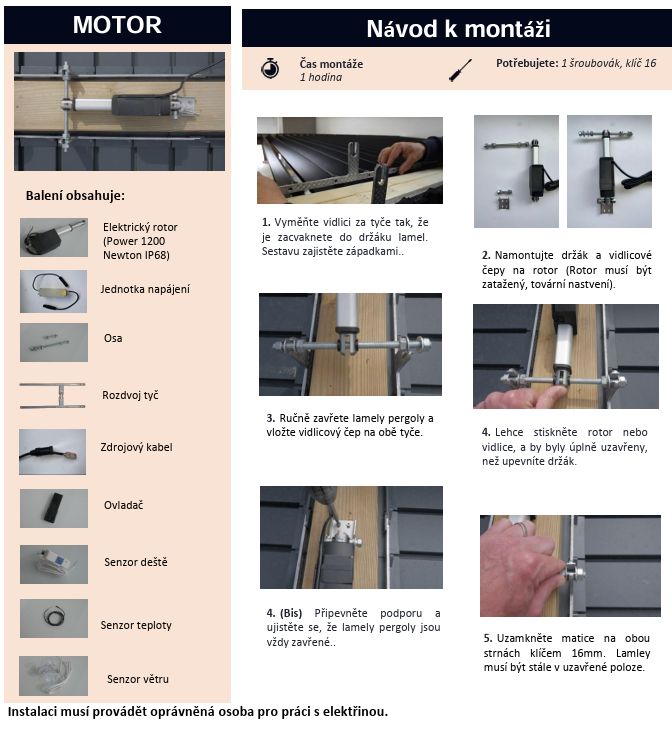 MOTOR

Balení obsahuje:

Elektrický rotor (Power 1200 Newton IP68)

Jednotka napájení

Osa

Rozdvoj tyč

Zdrojový kabel

Ovladač

Senzor deště

Senzor teploty

Senzor větru

Návod k montáži

Čas montáže
1 hodina

Potřebujete: 1 šroubovák, klíč 16

1. Vyměňte vidlici za tyče tak, že je zacvaknete do držáku lamel. Sestavu zajistěte západkami..

2. Namontujte držák a vidlicové čepy na rotor (Rotor musí být zatažený, tovární nastvení).

3. Ručně zavřete lamely pergoly a vložte vidlicový čep na obě tyče.

4. Lehce stiskněte rotor nebo vidlice, a by byly úplně uzavřeny, než upevníte držák.

4. (Bis) Připevněte podporu a ujistěte se, že lamely pergoly jsou vždy zavřené..

5. Uzamkněte matice na obou strnách klíčem 16mm. Lamley musí být stále v uzavřené poloze.

Instalaci musí provádět oprávněná osoba pro práci s elektřinou.