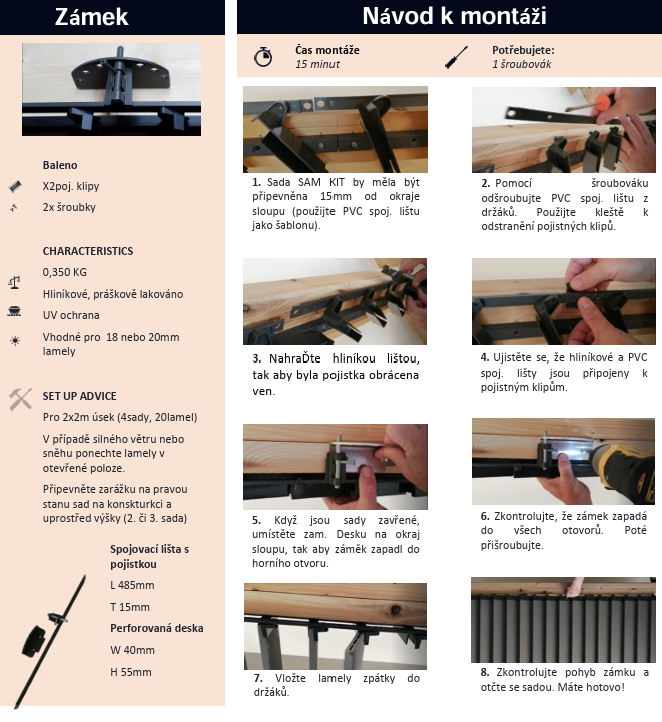 Zámek

Baleno

X2poj. klipy

2x šroubky

CHARACTERISTICS

0,350 KG

Hliníkové, práškově lakováno

UV ochrana

Vhodné pro 18 nebo 20mm lamely

SET UP ADVICE

Pro 2x2m úsek (4sady, 20lamel)

V případě silného větru nebo sněhu ponechte lamely v otevřené poloze.

Připevněte zarážku na pravou stanu sad na konskturkci a uprostřed výšky (2. či 3. sada)

Spojovací lišta s pojistkou

L 485mm

T 15mm

Perforovaná deska

W 40mm

H 55mm

Návod k montáži

Čas montáže
15 minut

Potřebujete:
1 šroubovák

1. Sada SAM KIT by měla být připevněna 15mm od okraje sloupu (použijte PVC spoj. lištu jako šablonu).

2. Pomocí šroubováku odšroubujte PVC spoj. lištu z držáků. Použijte kleště k odstranění pojistných klipů.

3. NahraĎte hliníkou lištou, tak aby byla pojistka obrácena ven.

4. Ujistěte se, že hliníkové a PVC spoj. lišty jsou připojeny k pojistným klipům.

5. Když jsou sady zavřené, umístěte zam. Desku na okraj sloupu, tak aby záměk zapadl do horního otvoru.

6. Zkontrolujte, že zámek zapadá do všech otovorů. Poté přišroubujte.

7. Vložte lamely zpátky do držáků.

8. Zkontrolujte pohyb zámku a otčte se sadou. Máte hotovo!