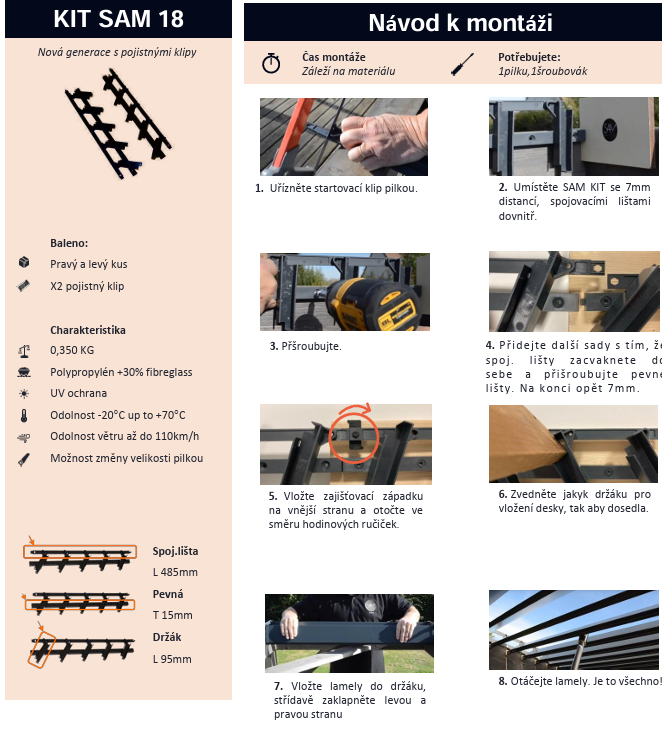 KIT SAM 18

Nová generace s pojistnými klipy

Baleno:

Pravý a levý kus

X2 pojistný klip

Charakteristika

0,350 KG

Polypropylén +30% fibreglass

UV ochrana

Odolnost -20°C up to +70°C

Odolnost větru až do 110km/h

Možnost změny velikosti pilkou

Spoj.lišta

L 485mm

Pevná

T 15mm

Držák

L 95mm

Návod k montáži

Čas montáže
Záleží na materiálu

Potřebujete:
1pilku,1šroubovák

1. Uřízněte startovací klip pilkou.

2. Umístěte SAM KIT se 7mm distancí, spojovacími lištami dovnitř.

3. Přšroubujte.

4. Přidejte další sady s tím, že spoj. lišty zacvaknete do sebe a přišroubujte pevné lišty. Na konci opět 7mm.

5. Vložte zajišťovací západku na vnější stranu a otočte ve směru hodinových ručiček.

6. Zvedněte jakyk držáku pro vložení desky, tak aby dosedla.

7. Vložte lamely do držáku, střídavě zaklapněte levou a pravou stranu

8. Otáčejte lamely. Je to všechno!